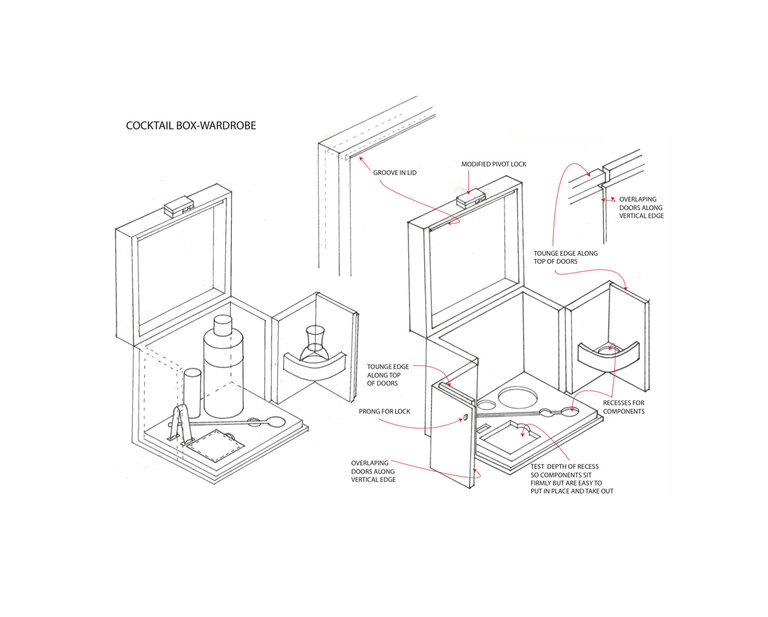 COCKTAIL BOX-WARDROBE

GROOVE IN LID

MODIFIED PIVOT LOCK

OVERLAPING DOORS ALONG VERTICAL EDGE

TOUNGE EDGE ALONG TOP OF DOORS

TOUNGE EDGE ALONG TOP OF DOORS

PRONG FOR LOCK

RECESSES FOR COMPONENTS

OVERLAPING DOORS ALONG VERTICAL EDGE

TEST DEPTH OF RECESS SO COMPONENTS SIT FIRMLY BUT ARE EASY TO PUT IN PLACE AND TAKE OUT